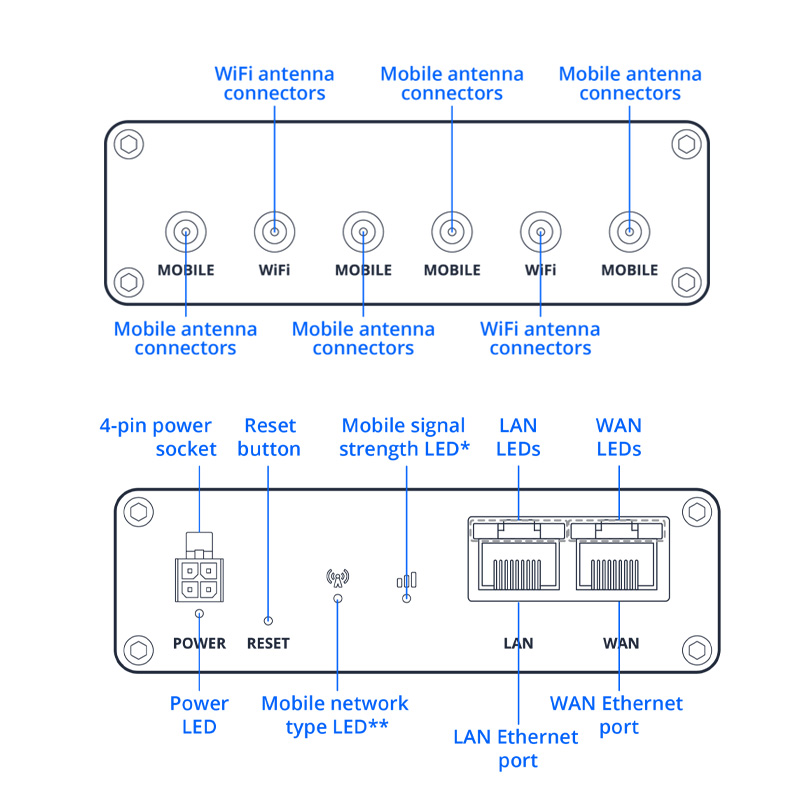 WiFi antenna connectors

Mobile antenna connectors

Mobile antenna connectors

MOBILE WiFi MOBILE MOBILE WiFi MOBILE

Mobile antenna connectors

Mobile antenna connectors

WiFi antenna connectors

4-pin power socket

Reset button

Mobile signal strength LED*

LAN LEDs

WAN LEDs

POWER RESET LAN WAN

Power LED

Mobile network type LED**

LAN Ethernet port

WAN Ethernet port